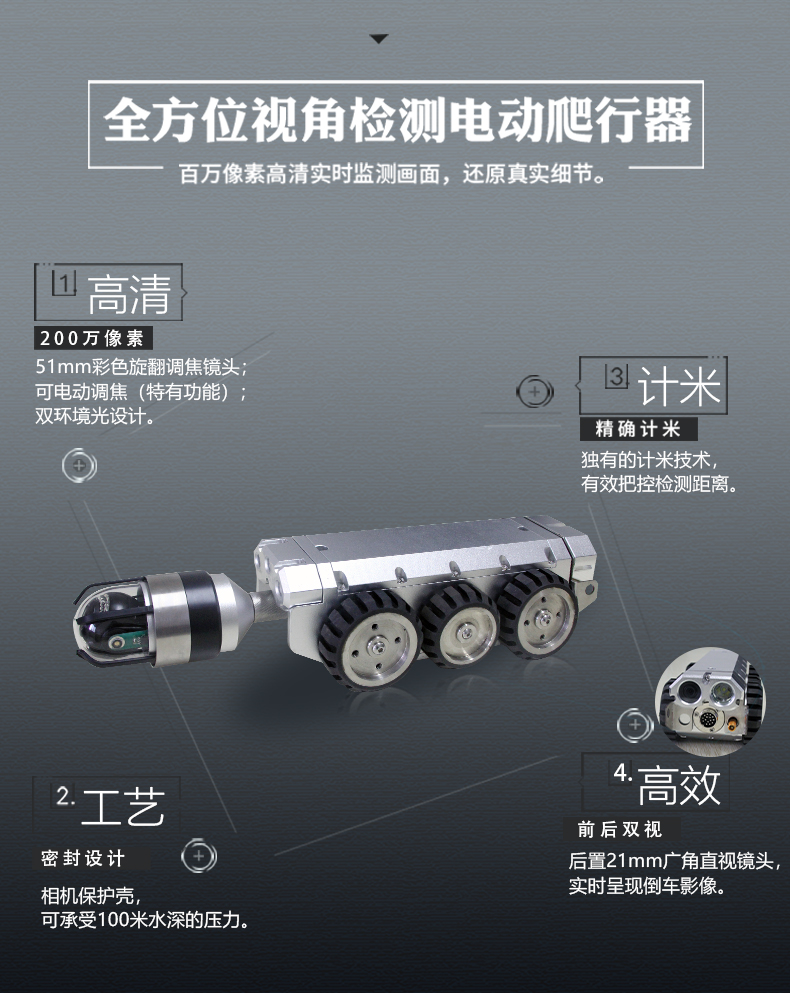 全方位视角检测电动爬行器

百万像素高清实时监测画面，还原真实细节。

1 高清

200万像素

51mm彩色旋翻调焦镜头；
可电动调焦（特有功能）；
双环境光设计。

3 计米

精确计米

独有的计米技术，
有效把控检测距离。

2. 工艺

密封设计

相机保护壳，
可承受100米水深的压力。

4. 高效

前后双视

后置21mm广角直视镜头，
实时呈现倒车影像。